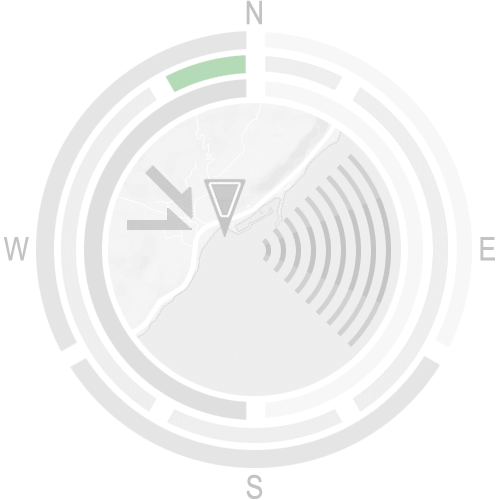 N

W

E

S