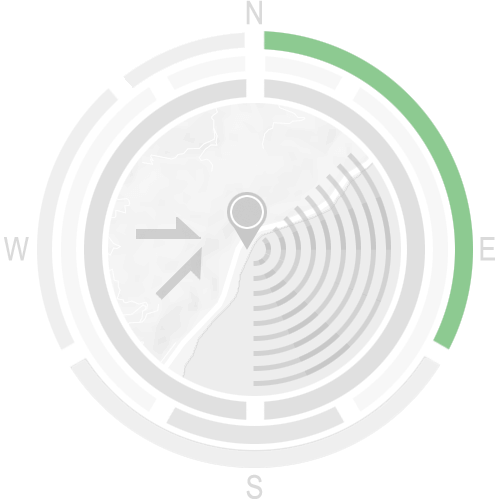 N
W
E
S