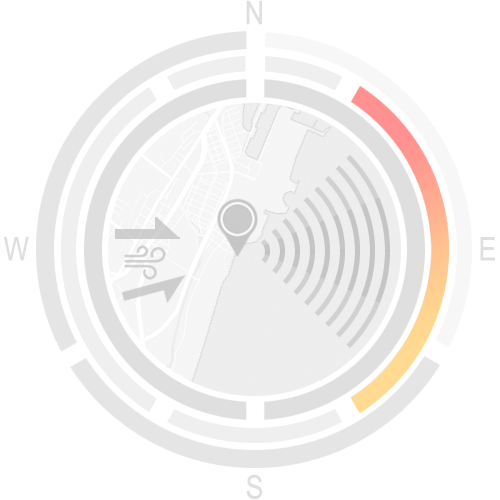 N

W

E

S