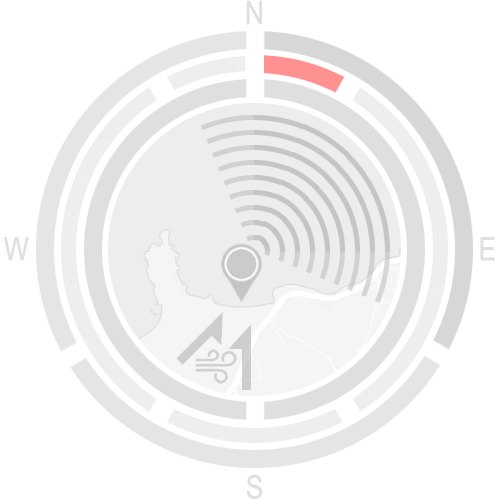 N
W
E
S