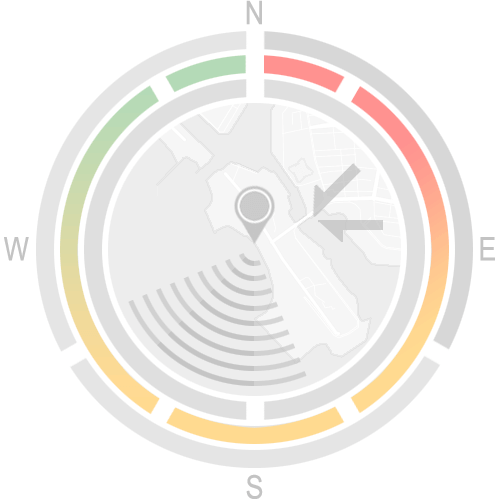 N
W
E
S