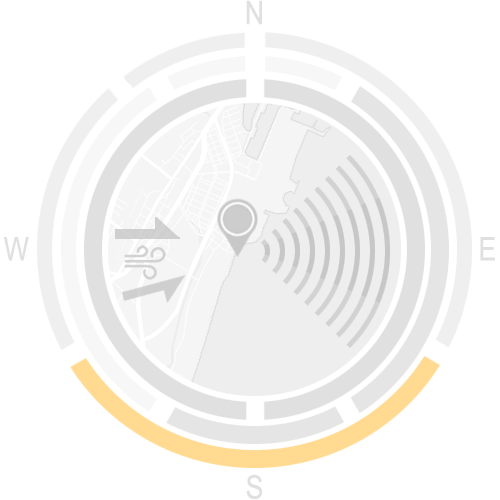 N

W

E

S