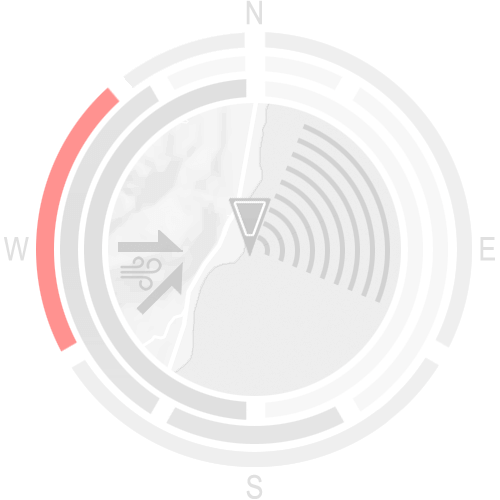 N
W
E
S