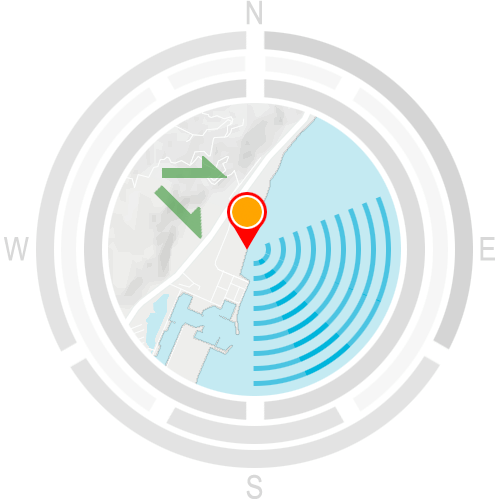 N
W
E
S