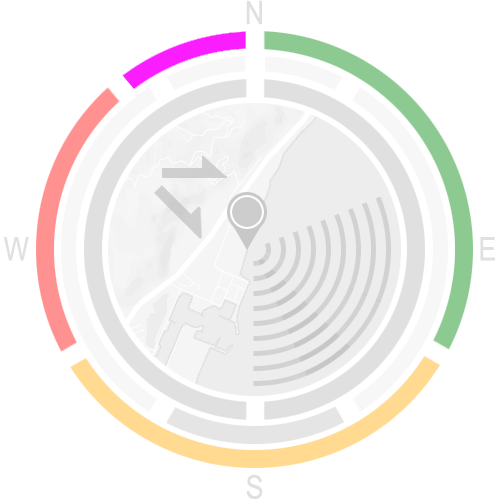 N
W
E
S